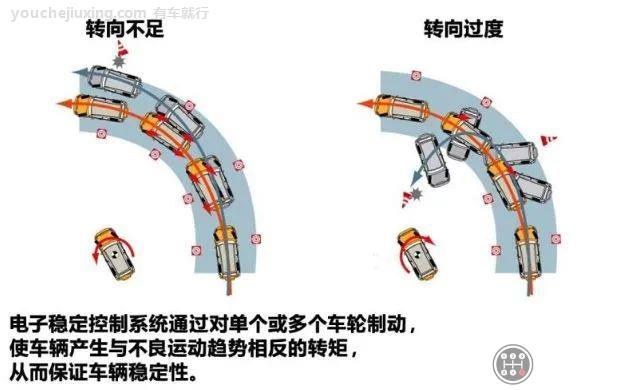 youchejiuxing.com 有车就行

转向不足

转向过度

电子稳定控制系统通过对单个或多个车轮制动，使车辆产生与不良运动趋势相反的转矩，从而保证车辆稳定性。